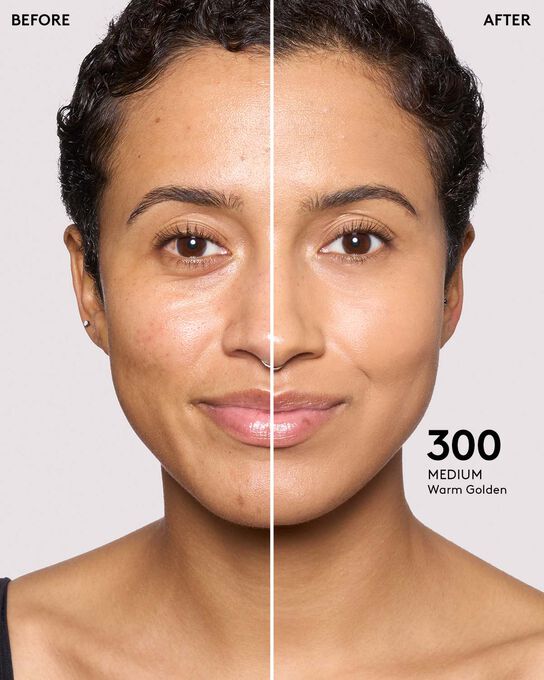 BEFORE

AFTER

300
MEDIUM
Warm Golden